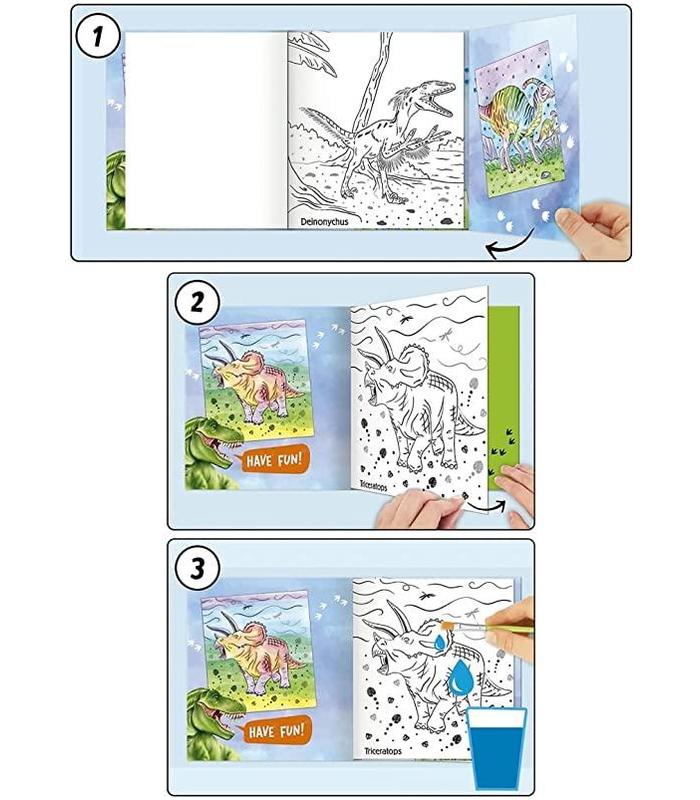 1

Deinonychus

2

HAVE FUN!

Triceratops

3

HAVE FUN!

Triceratops